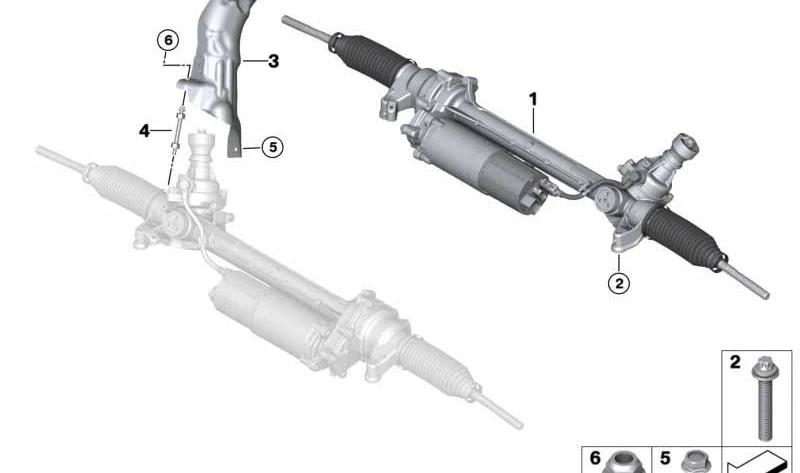 6
3
4
5
1
2
2
6
5