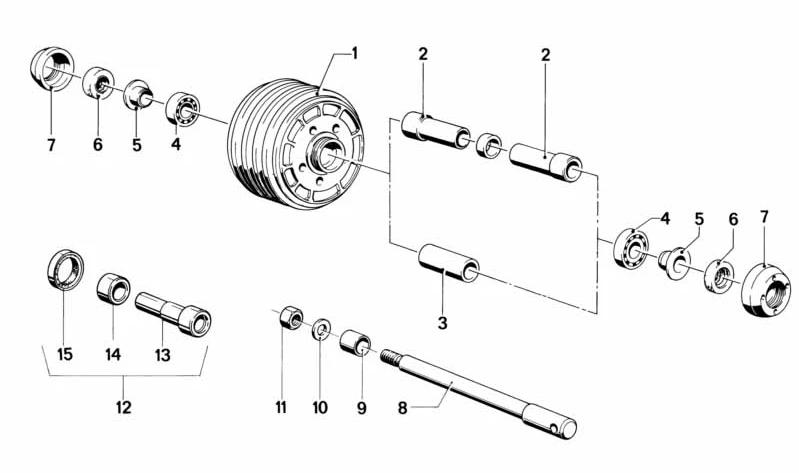 1
2
2
7
6
5
4
4
5
6
7
3
15
14
13
12
11
10
9
8