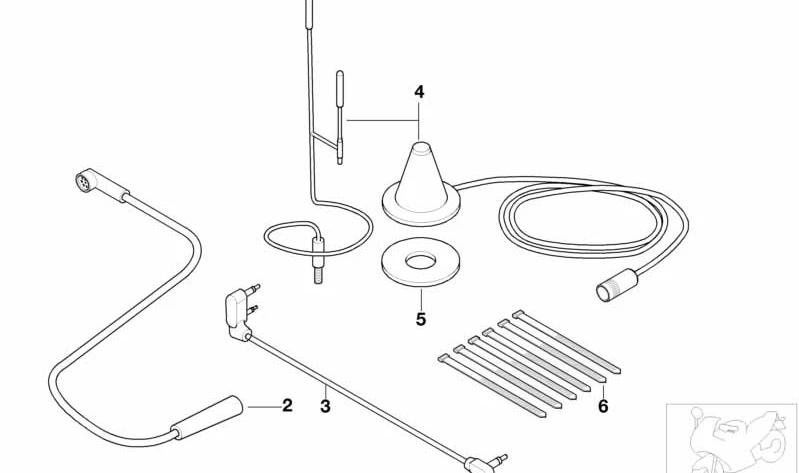 4
5
2
3
6