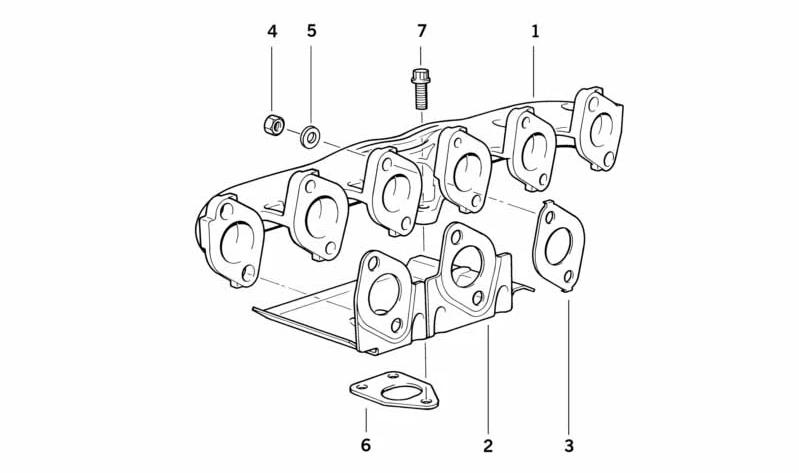 4
5
7
1
6
2
3