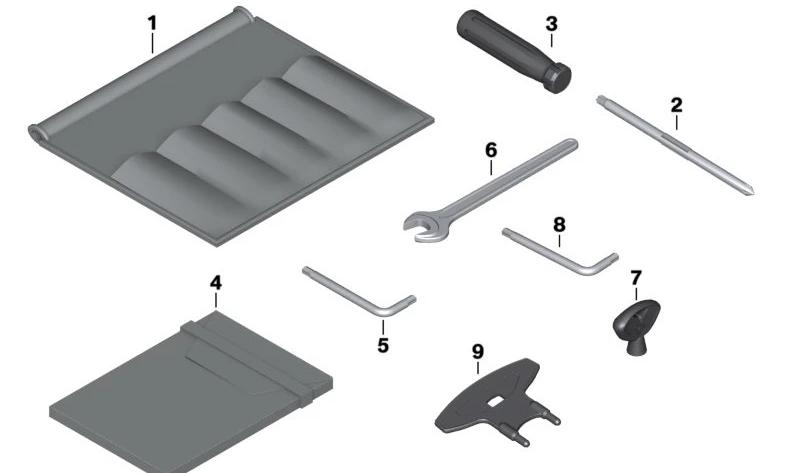 1
3
2
6
8
7
4
5
9