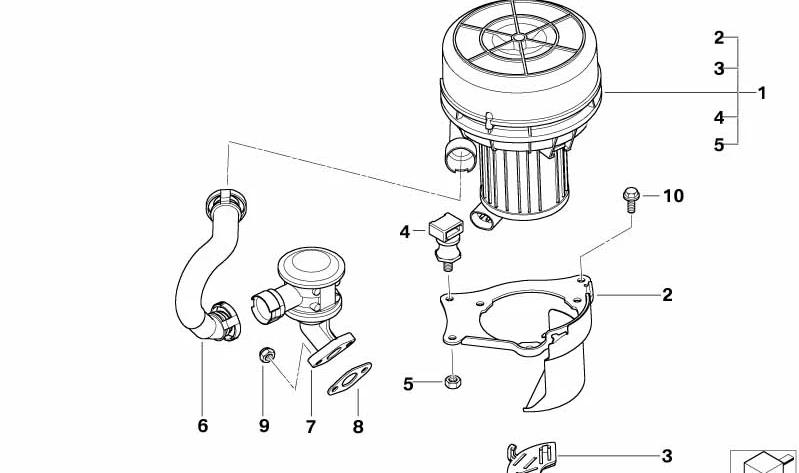 2
3
1
4
5
10
4
2
5
6
9
7
8
3