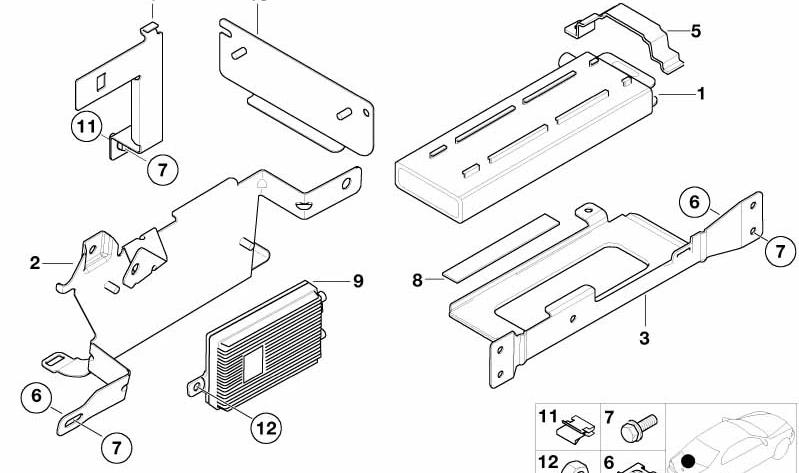 5
1
11
7
6
7
2
9
8
3
6
7
12
11
7
12
6