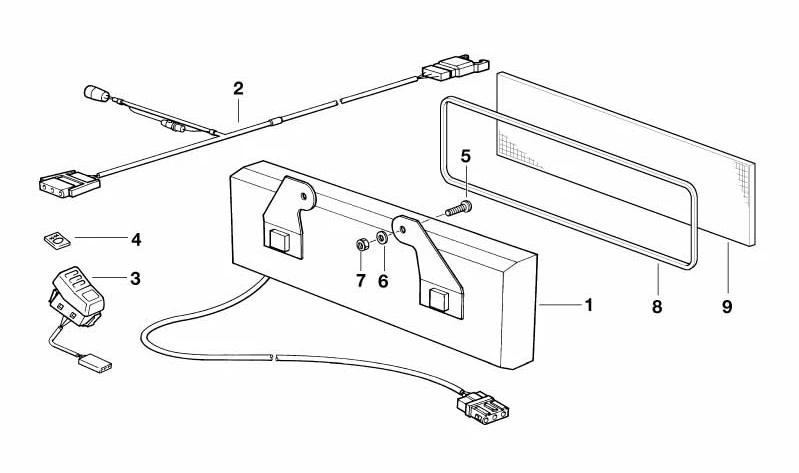 2
5
4
3
7
6
1
8
9