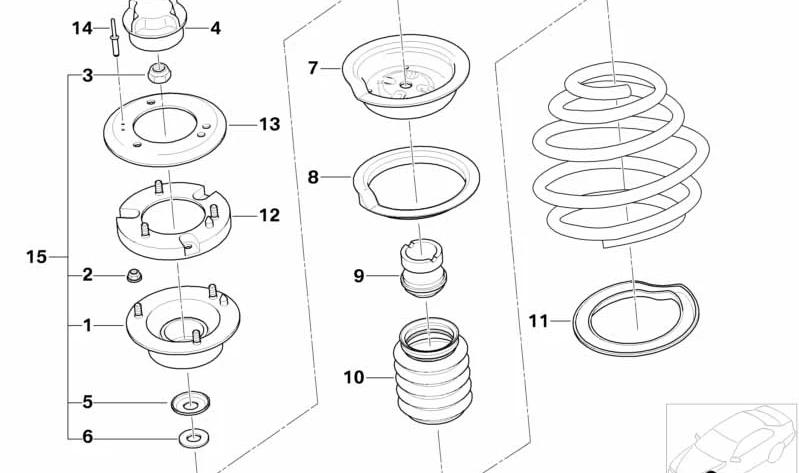 14
4
3
13
12
15
2
1
5
6
7
8
9
10
11