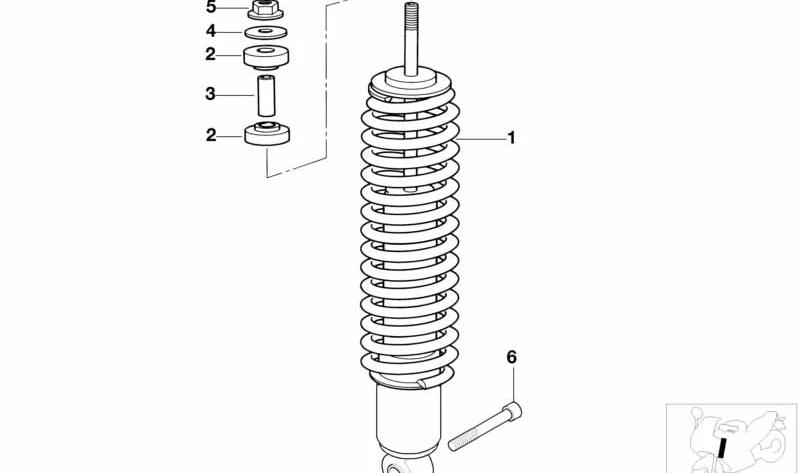 5
4
2
3
2
1
6