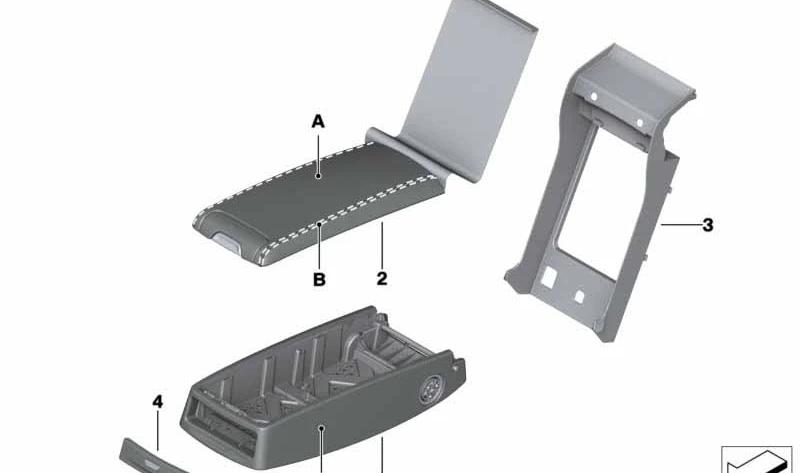 A
B
2
3
4