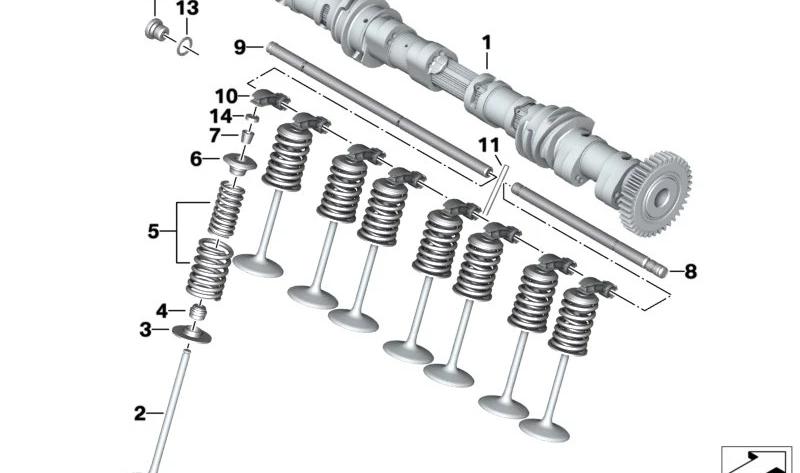 13
9
1
10
14
7
6
11
5
8
4
3
2