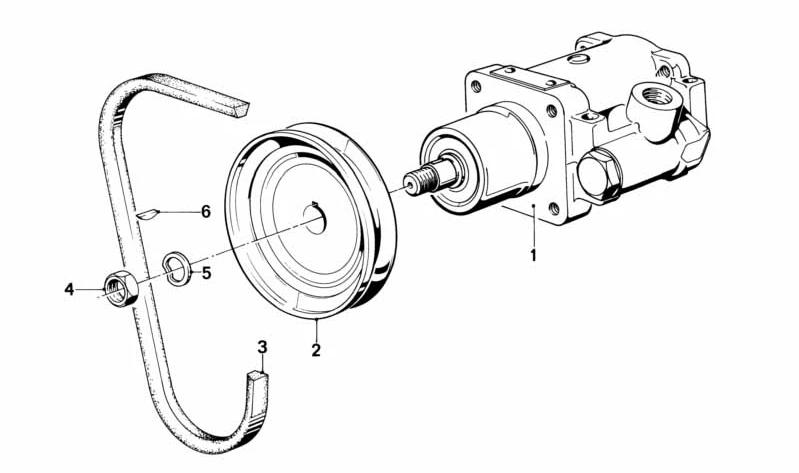 6
5
4
1
2
3