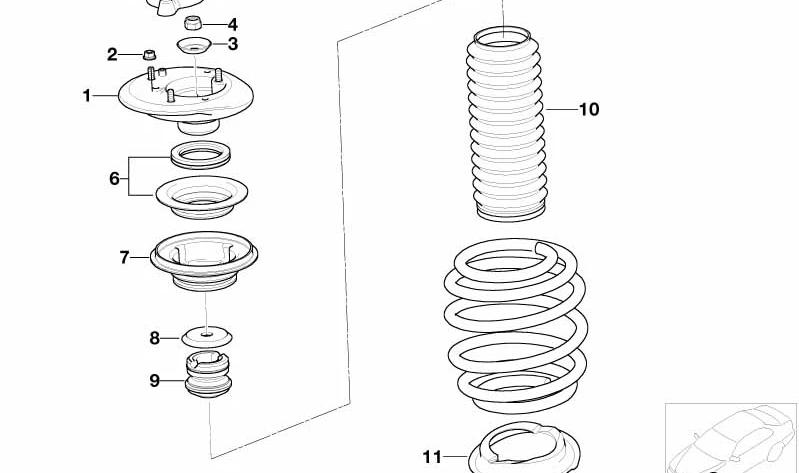 4
3
2
1
6
7
8
9
10
11