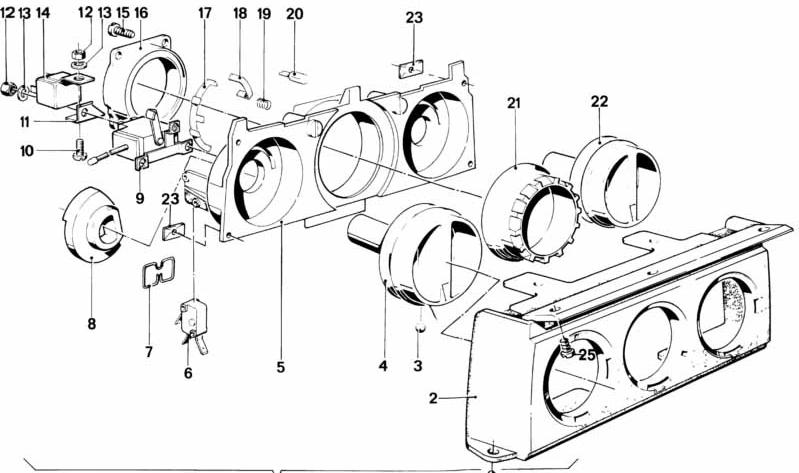 12 13 14 12 13 15 16 17 18 19 20 23

11

10

9 23

21 22

8

7

6

5

4

3

25

2