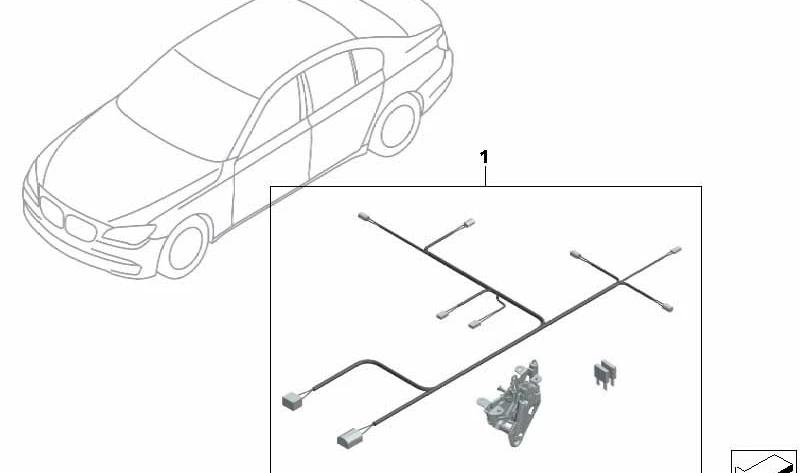 1