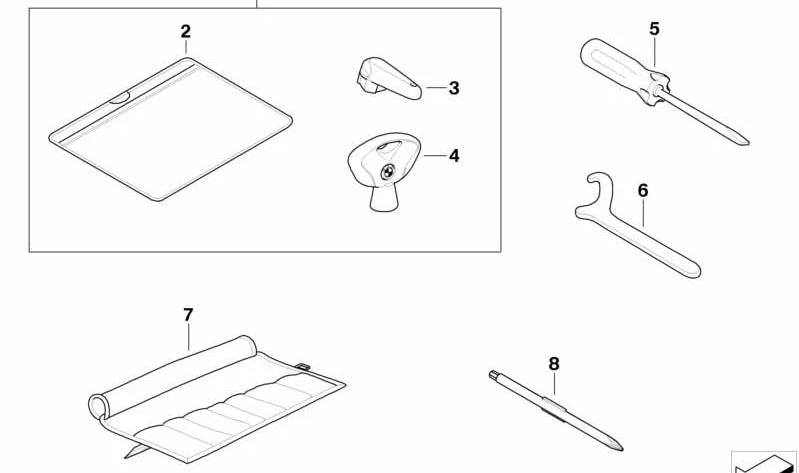 2
3
4
5
6
7
8