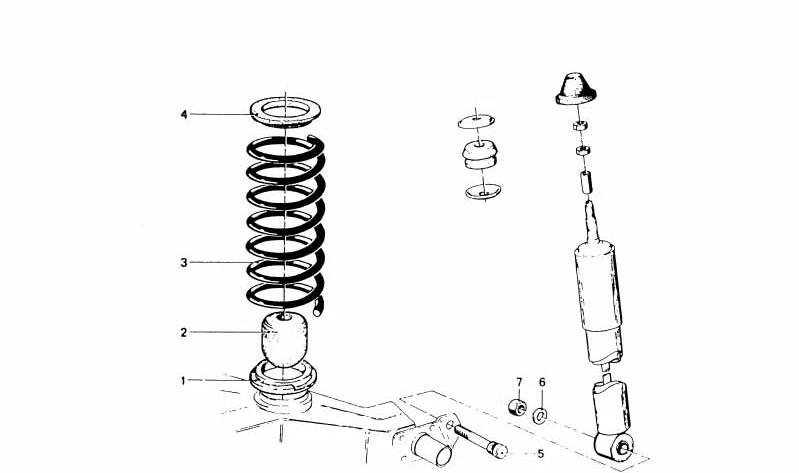 4
3
2
1
7
6
5