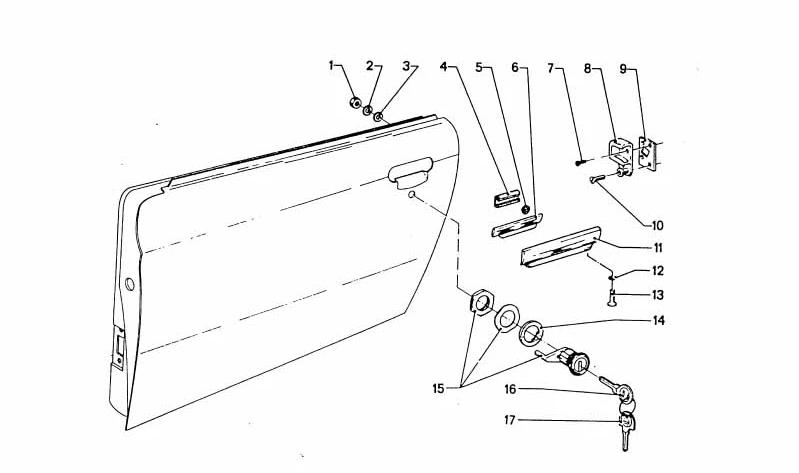 1
2
3
4
5
6
7
8
9
10
11
12
13
14
15
16
17