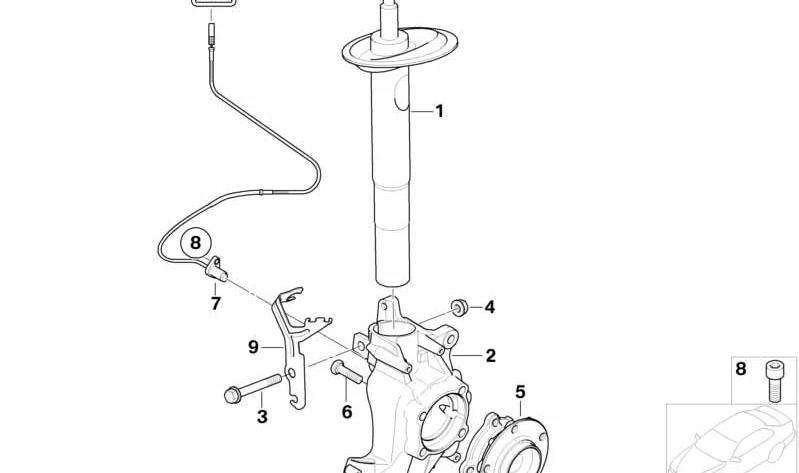 1
8
7
4
9
2
3
6
5
8