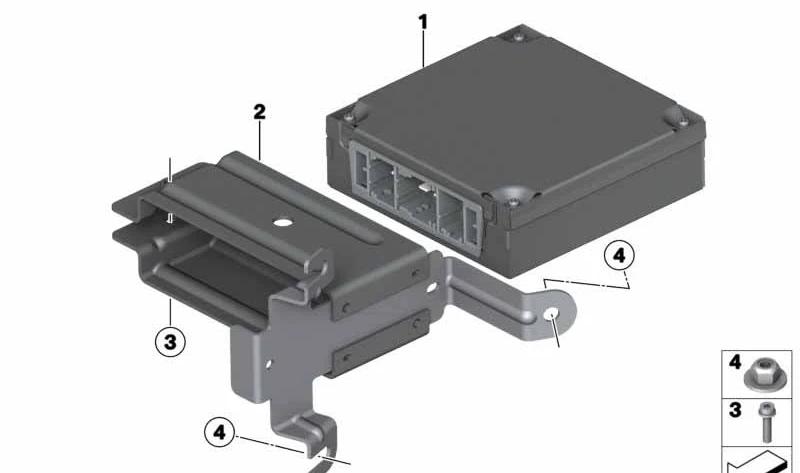 1
2
4
3
4
4
3