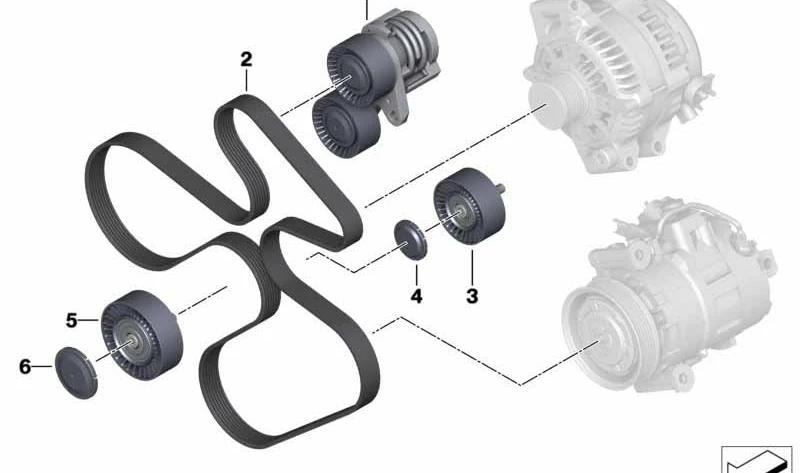 2
4
3
5
6