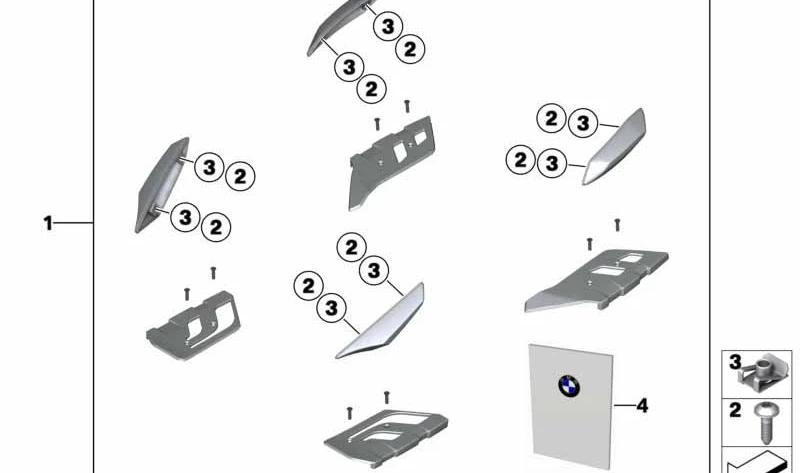 3
2
3
2
2 3
2 3
3 2
3 2
1
2
3
2
3
4
3
2