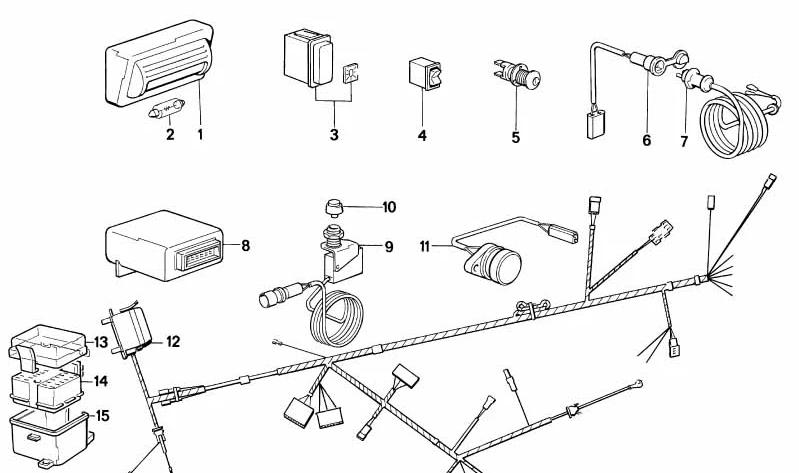 2 1 3 4 5 6 7 10 8 9 11 13 12 14 15