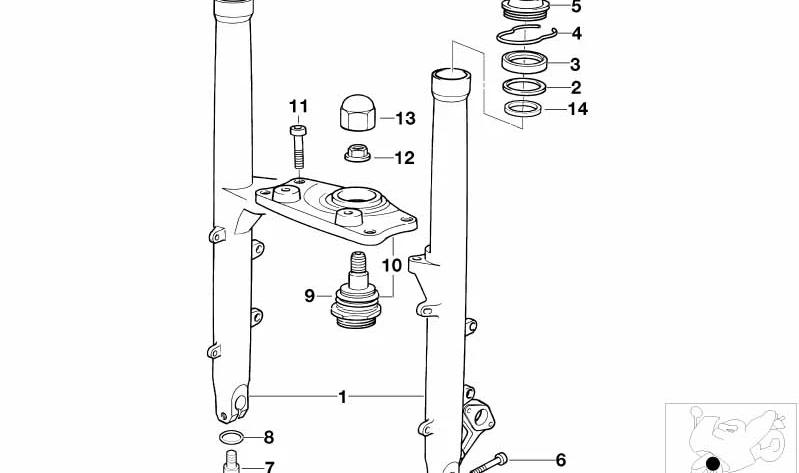 5
4
3
2
14
11
13
12
10
9
1
8
7
6