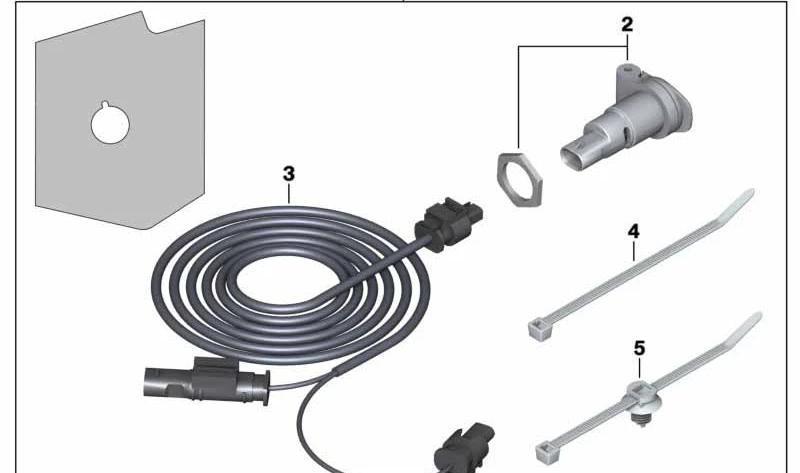 2

3

4

5