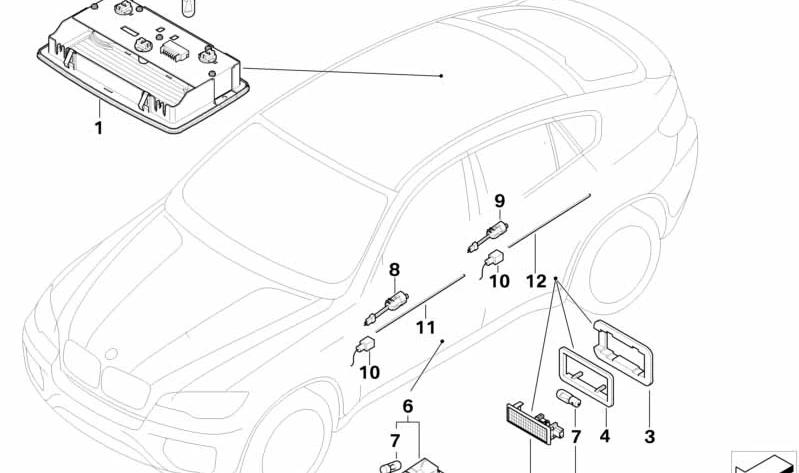 1
9
8
10
12
11
10
6
7
7
4
3