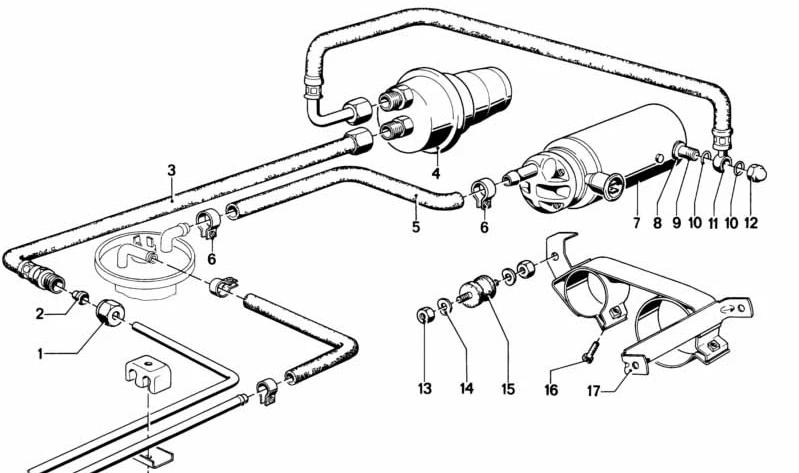 3
4
5
6
6
7
8
9
10
11
10
12
2
1
13
14
15
16
17