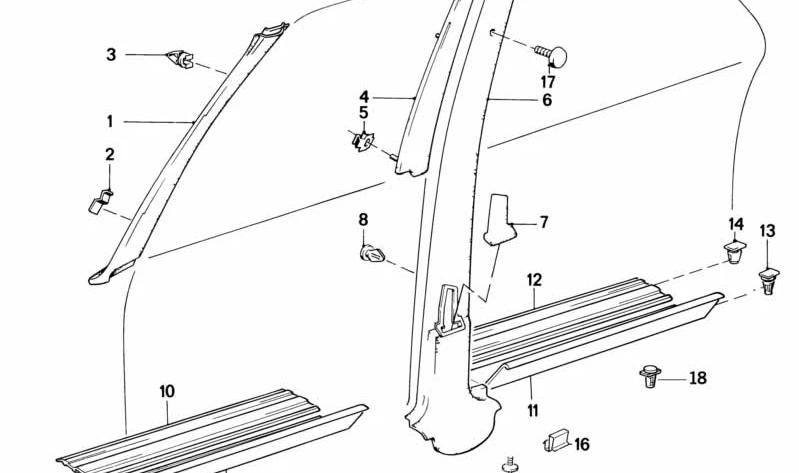 3
1
2
4
5
17
6
8
7
14
13
12
10
11
18
16