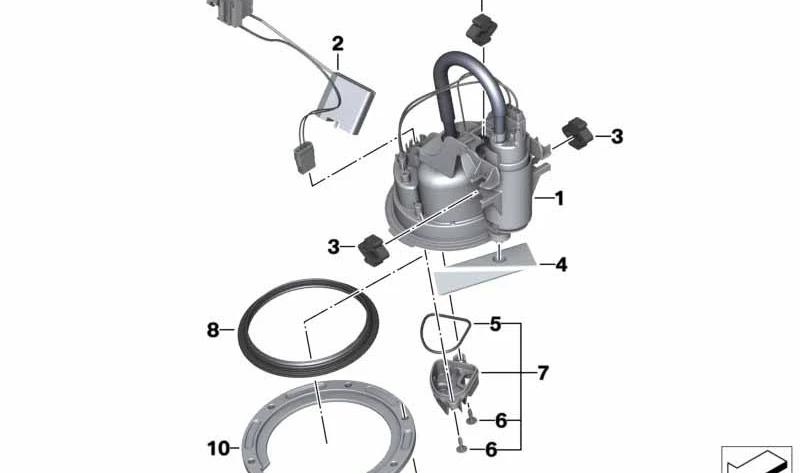 2
3
1
3
4
8
5
7
6
10
6