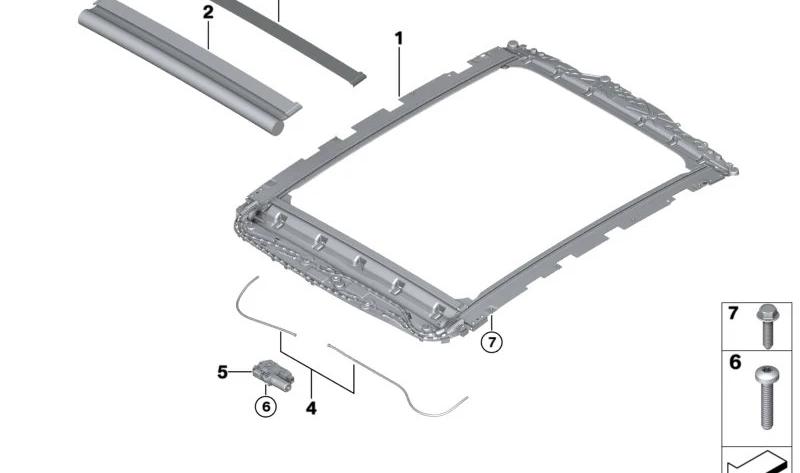 2
1
7
5
6
4
7
6