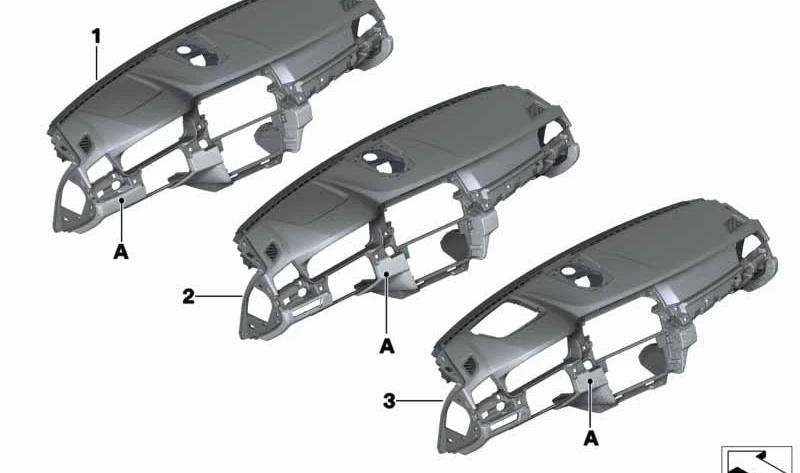 1
A
2
A
3
A