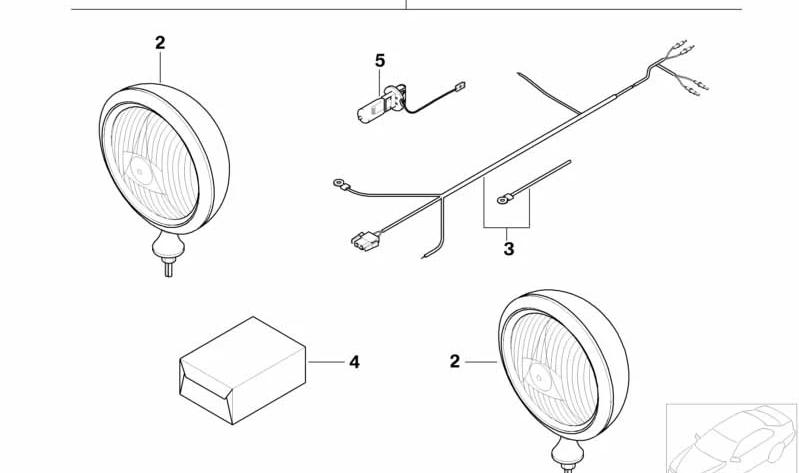 2
5
3
4
2