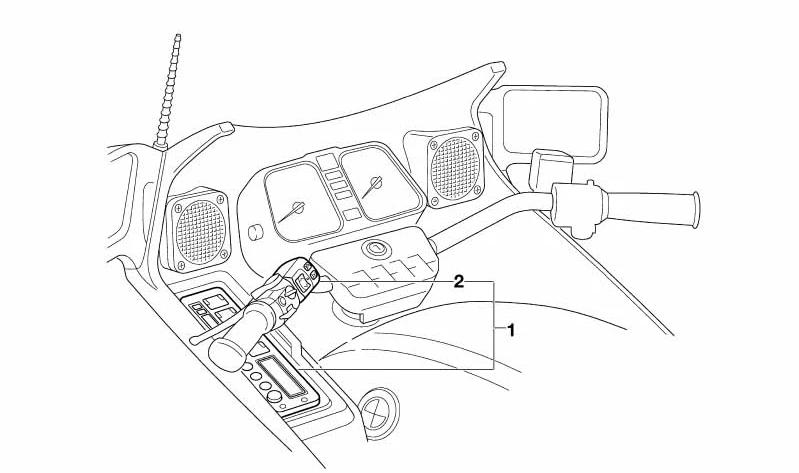 2
1