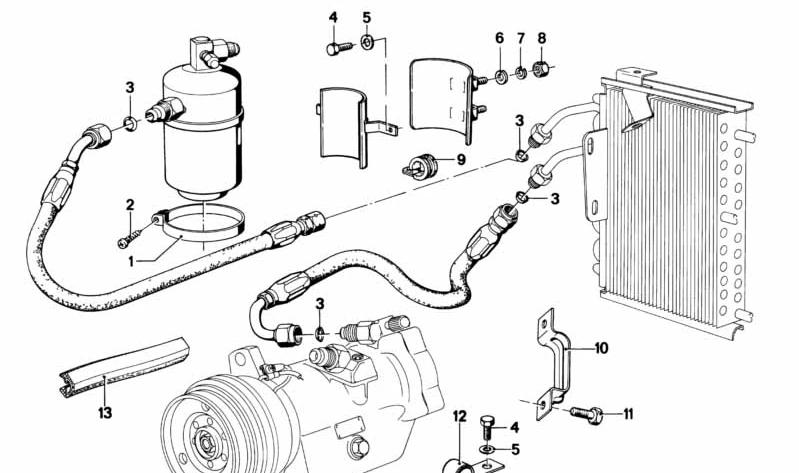 4 5 6 7 8 3 3 9 3 2 1 3 10 13 11 12 4 5