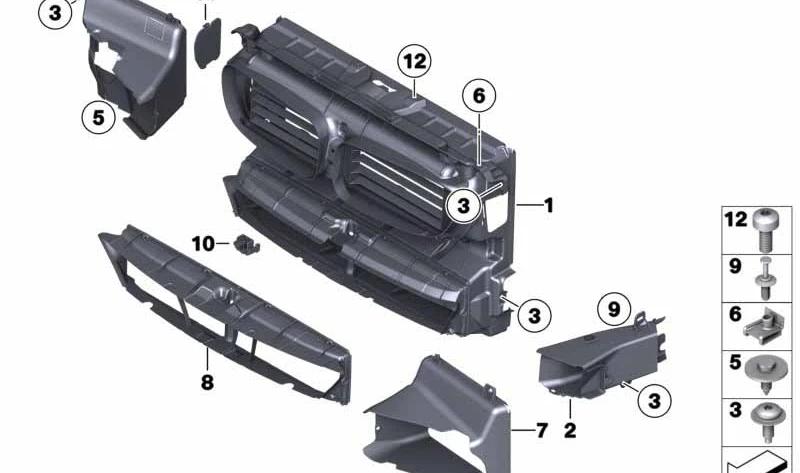 3
5
12
6
3
1
10
3
9
8
3
7
2
12
9
6
5
3