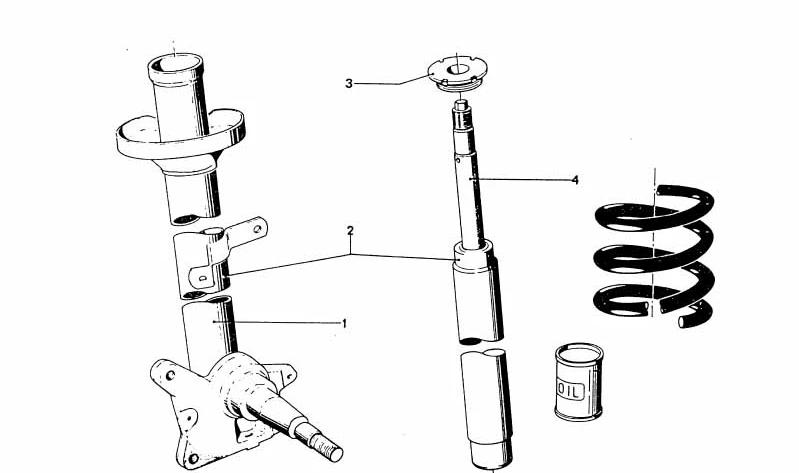 3
4
2
1
OIL