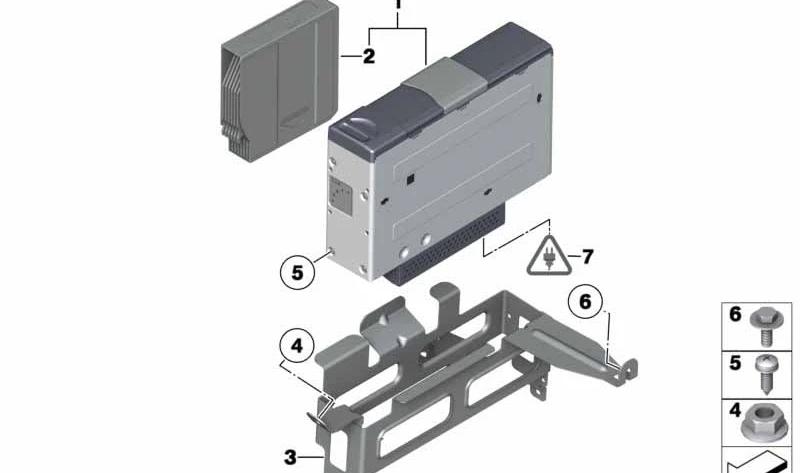 1
2
5
7
6
4
3
6
5
4