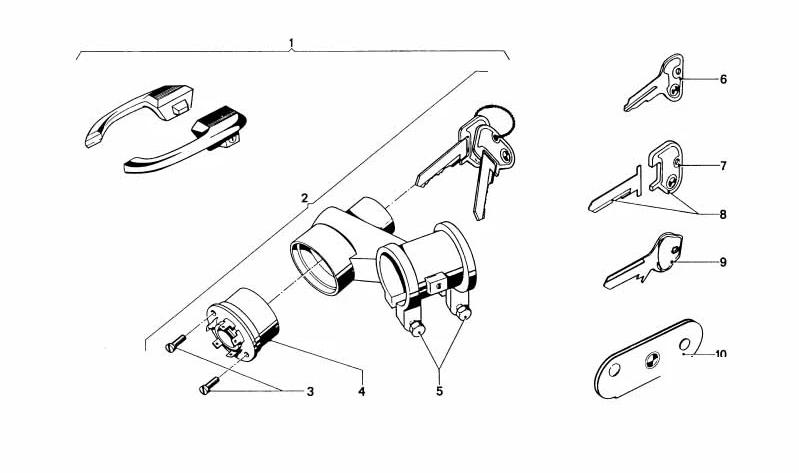 1
2
3
4
5
6
7
8
9
10