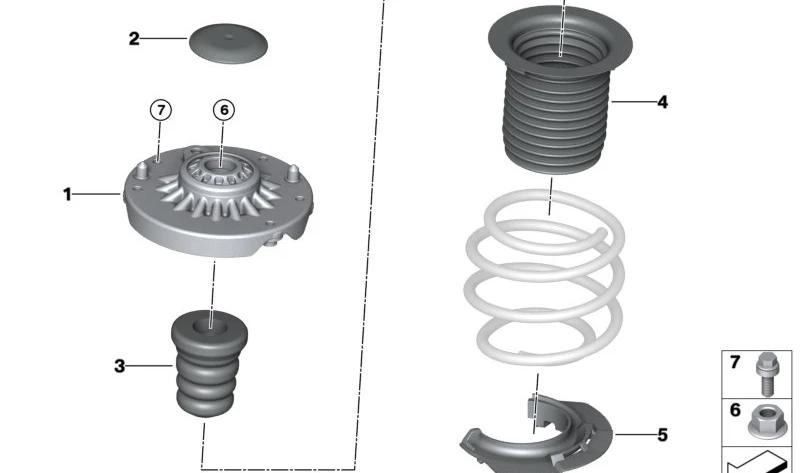 2
7
6
1
3
4
5
7
6