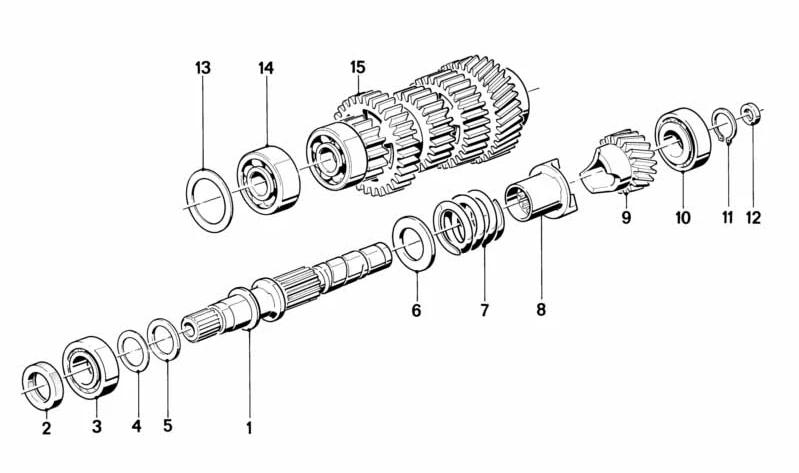 13
14
15
9
10
11
12
6
7
8
2
3
4
5
1