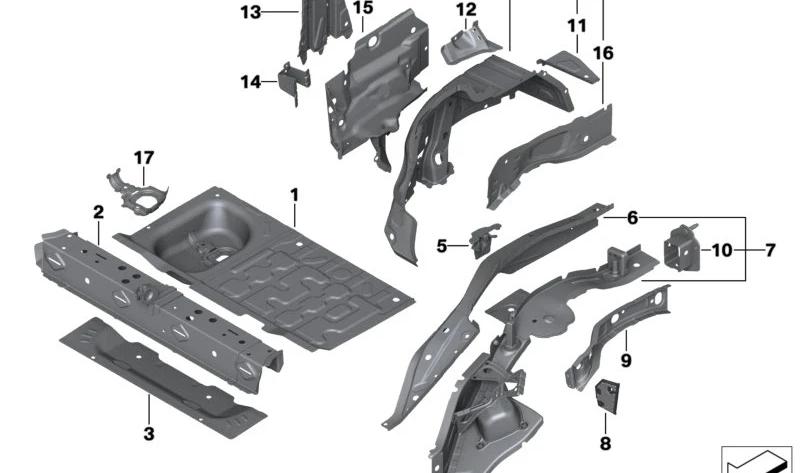 13
15
12
11
16
14
17
1
2
6
5
10
7
9
3
8