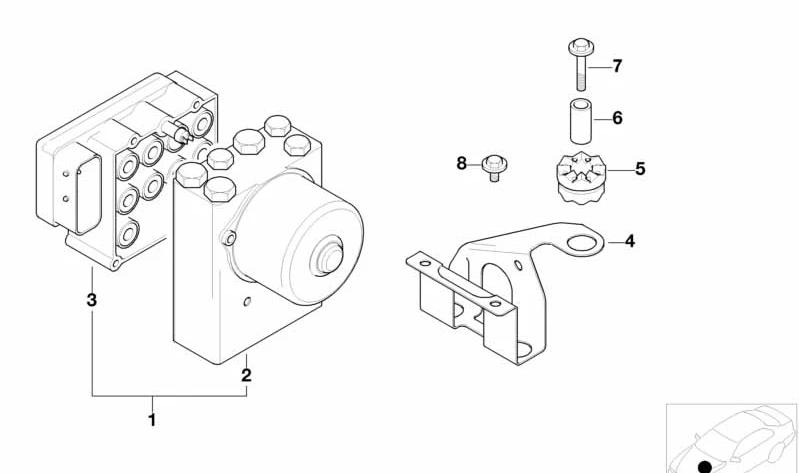 7
6
8
5
4
3
2
1