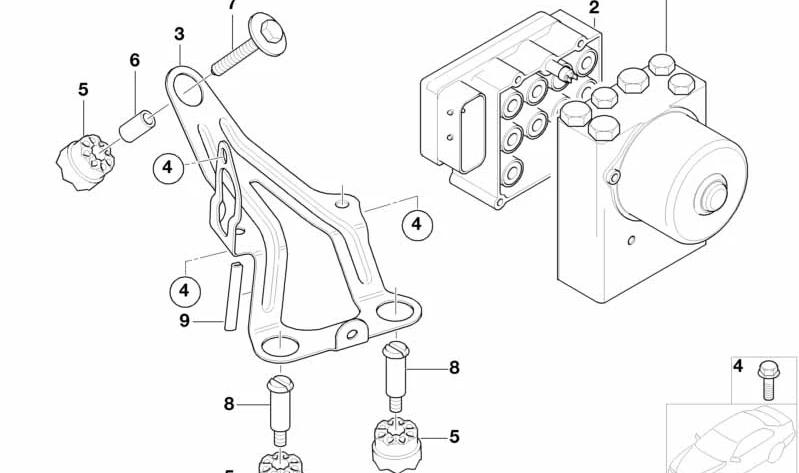 7
3
2
6
5
4
4
4
9
8
8
5
4
5