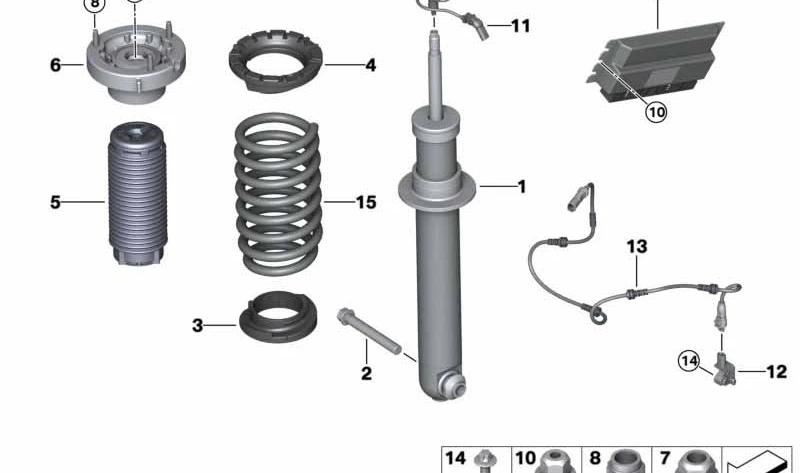 8
6
4
11
10
5
15
1
13
3
2
14
12
14
10
8
7