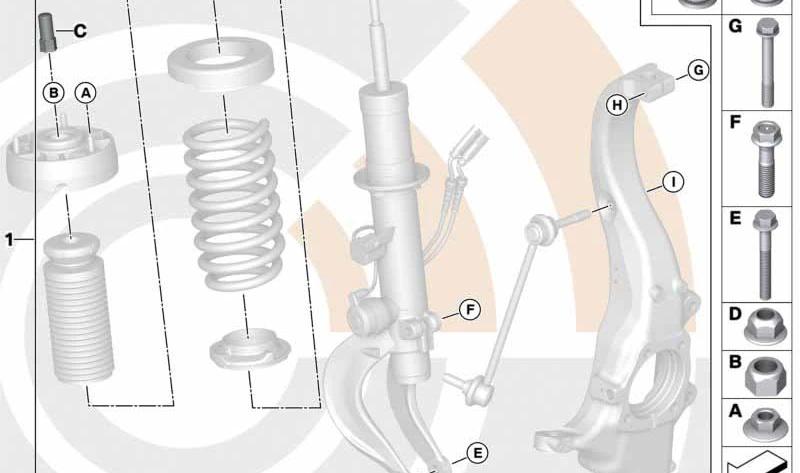 C
B
A
1
G
H
I
F
E
G
F
E
D
B
A