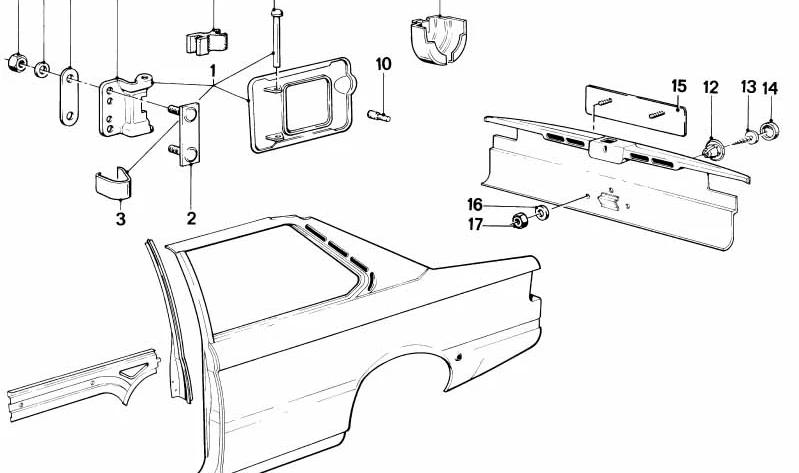 1
10
15
12
13
14
3
2
16
17