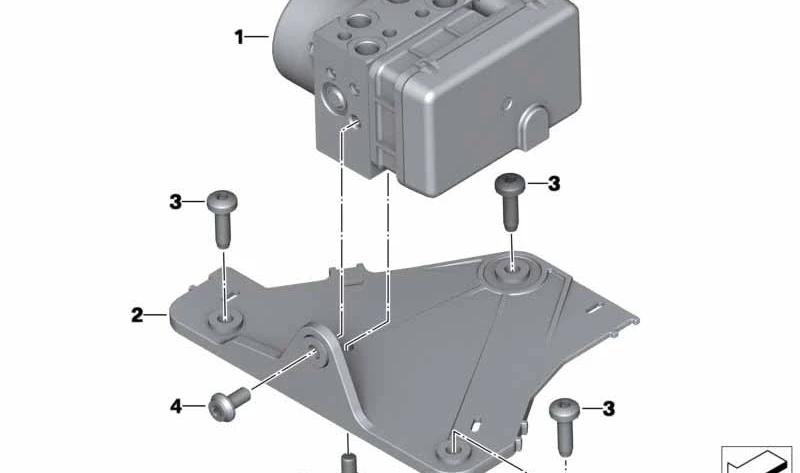 1
3
3
2
4
3