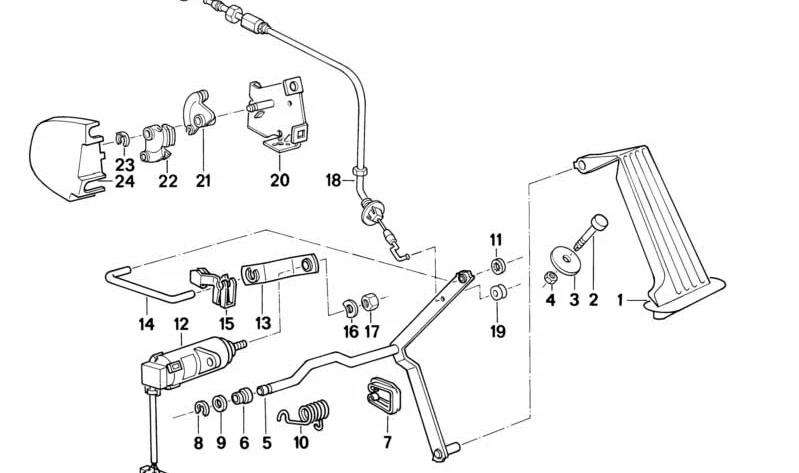 23
24
22
21
20
18
11
19
4
3
2
1
14
15
13
16
17
12
8
9
6
5
10
7