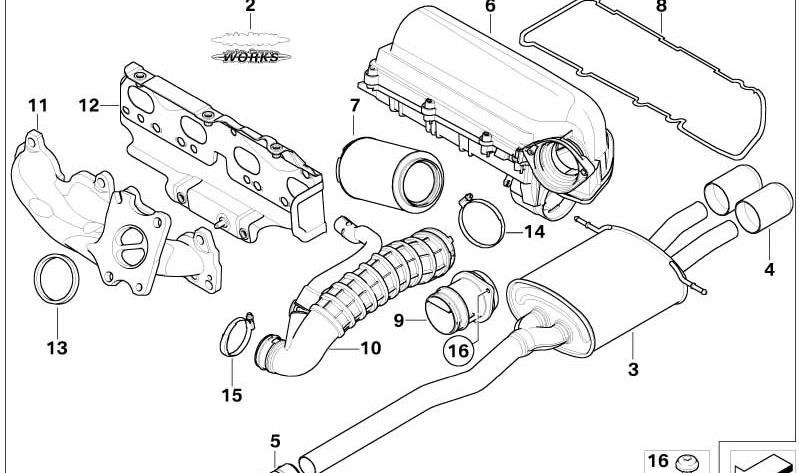 2
WORKS
6
8
11
12
7
14
4
13
9
16
10
3
15
5
16